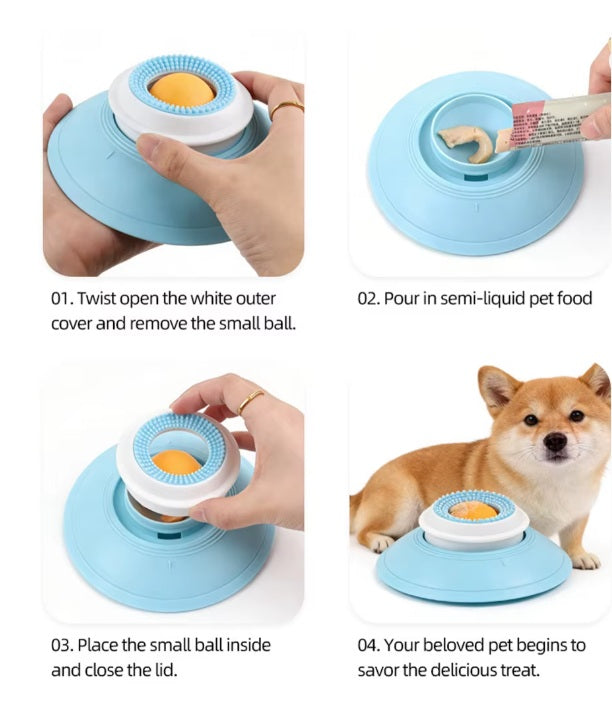 01. Twist open the white outer cover and remove the small ball.

02. Pour in semi-liquid pet food

03. Place the small ball inside and close the lid.

04. Your beloved pet begins to savor the delicious treat.